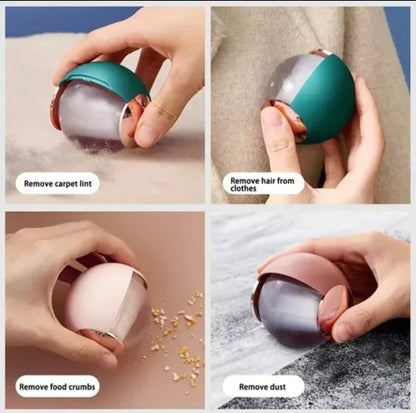 Remove carpet lint

Remove hair from clothes

Remove food crumbs

Remove dust